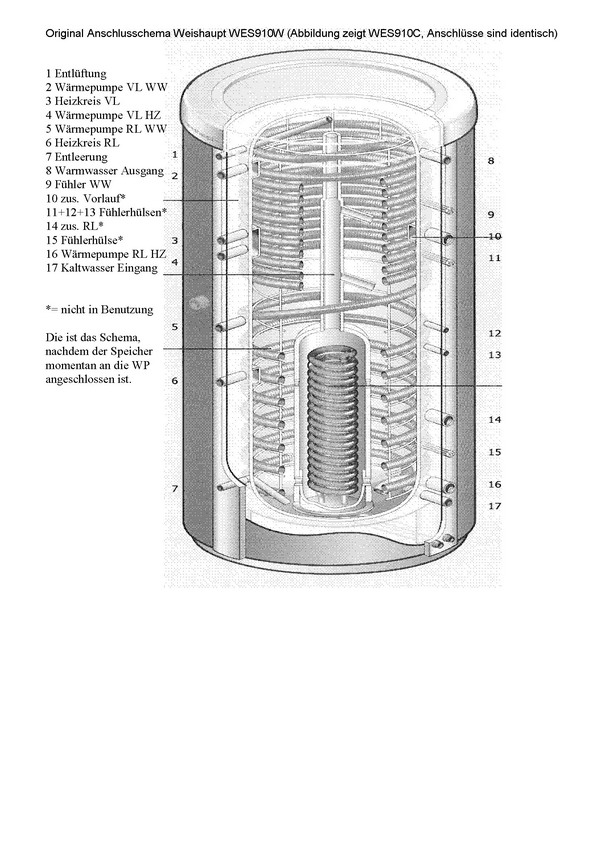 Original Anschlusschema Weishaupt WES910W (Abbildung zeigt WES910C, Anschlüsse sind identisch)

1 Entlüftung
2 Wärmepumpe VL WW
3 Heizkreis VL
4 Wärmepumpe VL HZ
5 Wärmepumpe RL WW
6 Heizkreis RL
7 Entleerung
8 Warmwasser Ausgang
9 Fühler WW
10 zus. Vorlauf*
11+12+13 Fühlerhülsen*
14 zus. RL*
15 Fühlerhülse*
16 Wärmepumpe RL HZ
17 Kaltwasser Eingang

*= nicht in Benutzung

Die ist das Schema, nachdem der Speicher momentan an die WP angeschlossen ist.

1
2
3
4
5
6
7
8
9
10
11
12
13
14
15
16
17